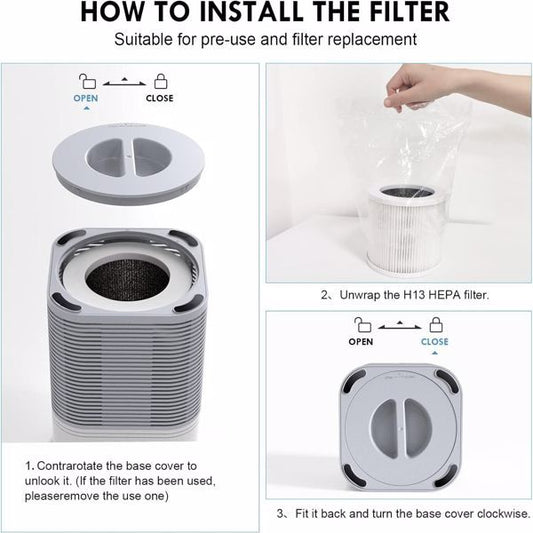 HOW TO INSTALL THE FILTER
Suitable for pre-use and filter replacement

OPEN CLOSE

1. Contrarotate the base cover to unlook it. (If the filter has been used, pleaseremove the use one)

2、Unwrap the H13 HEPA filter.

OPEN CLOSE

3、Fit it back and turn the base cover clockwise.